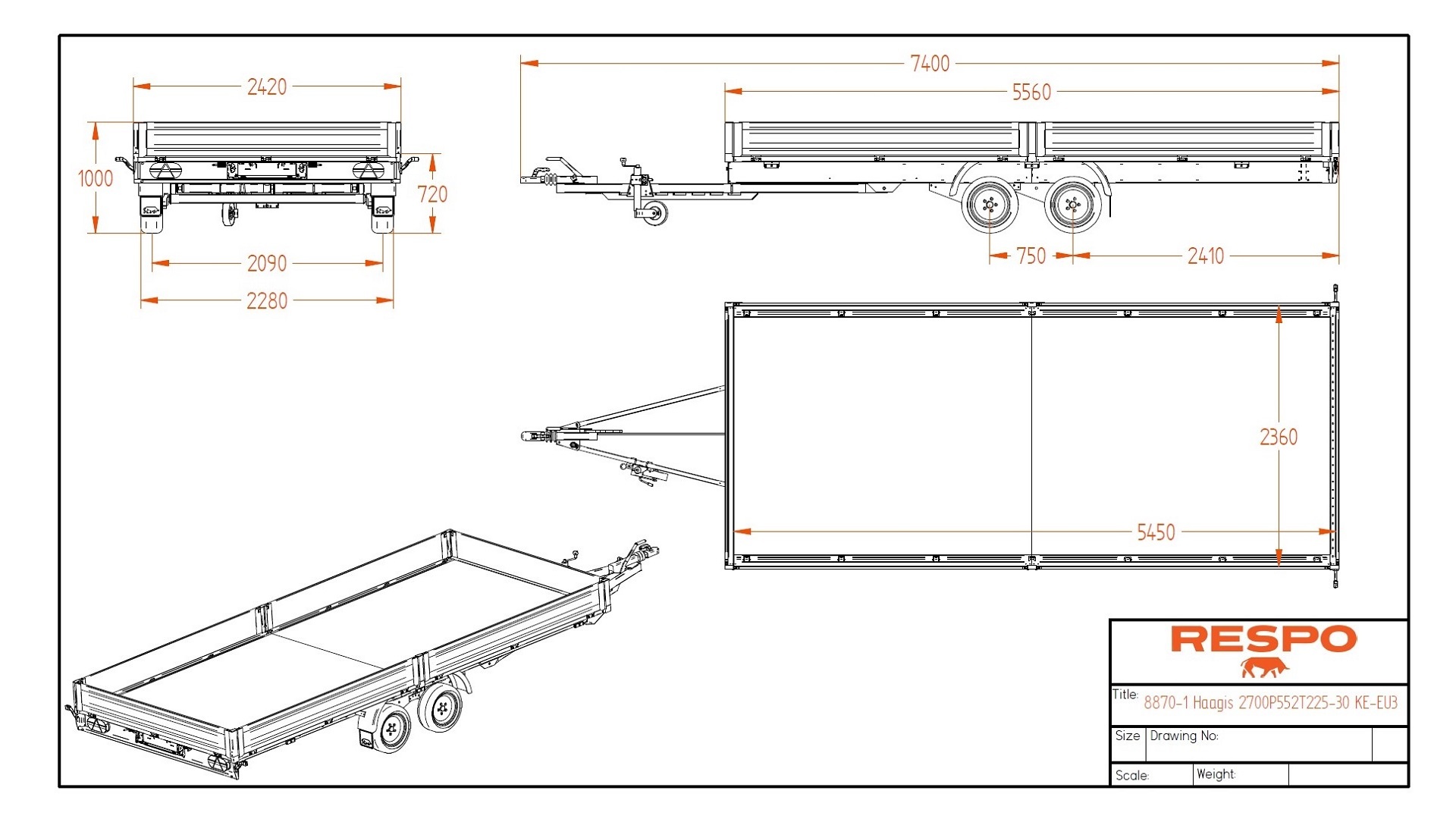 2420

1000

720

2090

2280

7400

5560

750

2410

2360

5450

RESPO

Title: 8870-1 Haagis 2700P552T225-30 KE-EU3

Size Drawing No:

Scale: Weight: